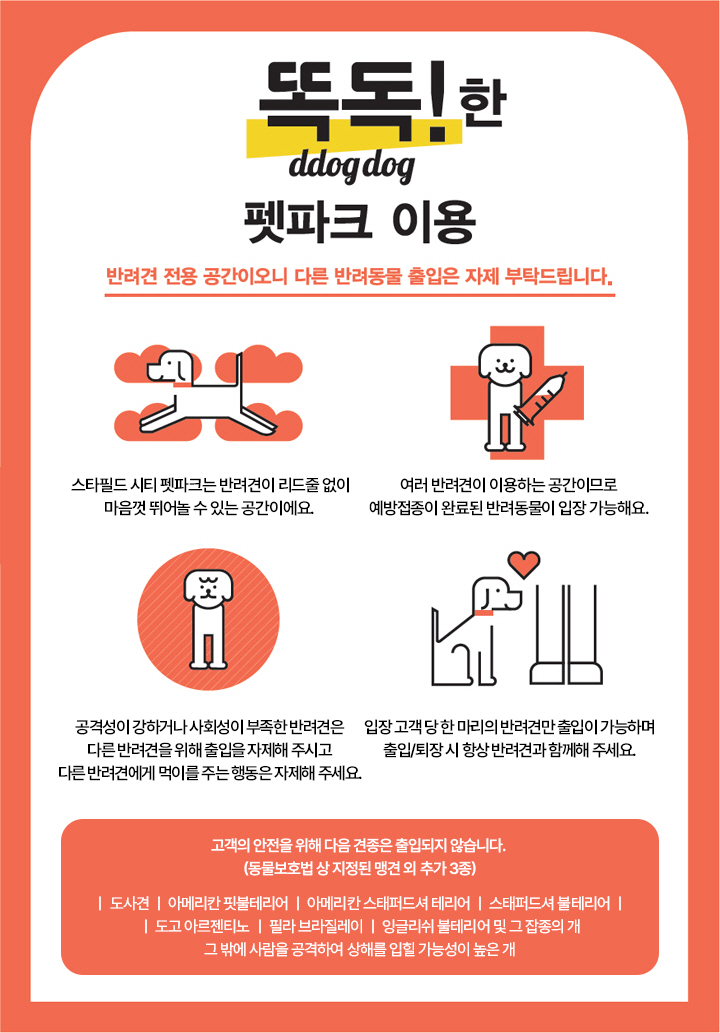 똑독! 한
ddog dog
펫파크 이용

반려견 전용 공간이오니 다른 반려동물 출입은 자제 부탁드립니다.

스타필드 시티 펫파크는 반려견이 리드줄 없이 마음껏 뛰어놀 수 있는 공간이에요.

여러 반려견이 이용하는 공간이므로 예방접종이 완료된 반려동물이 입장 가능해요.

공격성이 강하거나 사회성이 부족한 반려견은 다른 반려견을 위해 출입을 자제해 주시고 다른 반려견에게 먹이를 주는 행동은 자제해 주세요.

입장 고객 당 한 마리의 반려견만 출입이 가능하며 출입/퇴장 시 항상 반려견과 함께해 주세요.

고객의 안전을 위해 다음 견종은 출입되지 않습니다.
(동물보호법 상 지정된 맹견 외 추가 3종)
| 도사견 | 아메리칸 핏불테리어 | 아메리칸 스태퍼드셔 테리어 | 스태퍼드셔 불테리어 |
| 도고 아르젠티노 | 필라 브라질레이 | 잉글리쉬 불테리어 및 그 잡종의 개
그 밖에 사람을 공격하여 상해를 입힐 가능성이 높은 개